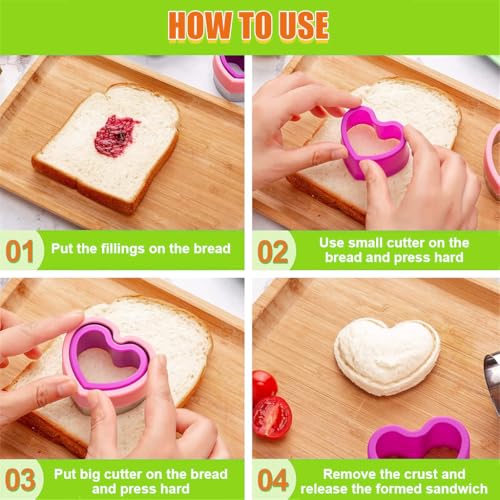 HOW TO USE

01 Put the fillings on the bread

02 Use small cutter on the bread and press hard

03 Put big cutter on the bread and press hard

04 Remove the crust and release the formed sandwich